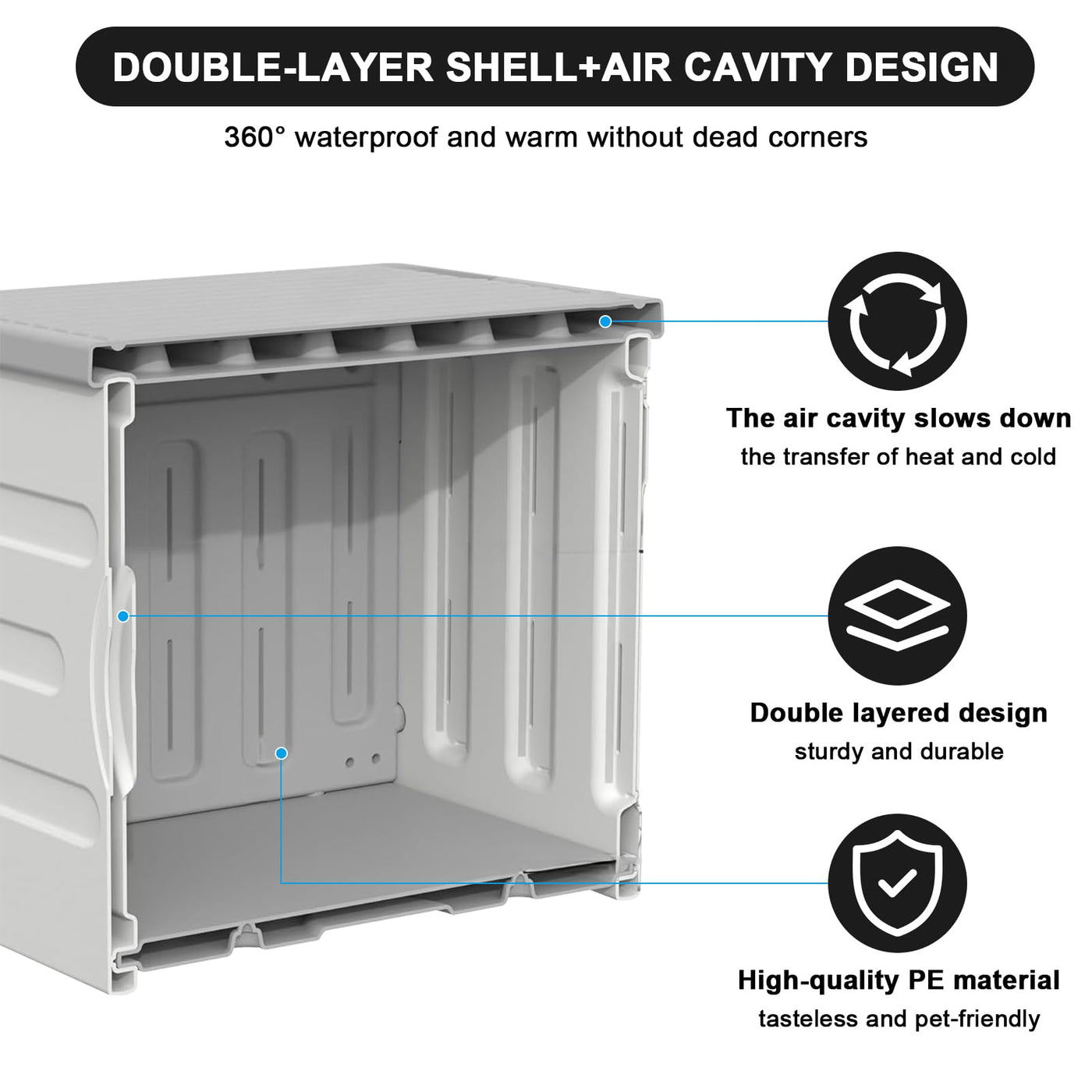 DOUBLE-LAYER SHELL+AIR CAVITY DESIGN

360° waterproof and warm without dead corners

The air cavity slows down
the transfer of heat and cold

Double layered design
sturdy and durable

High-quality PE material
tasteless and pet-friendly