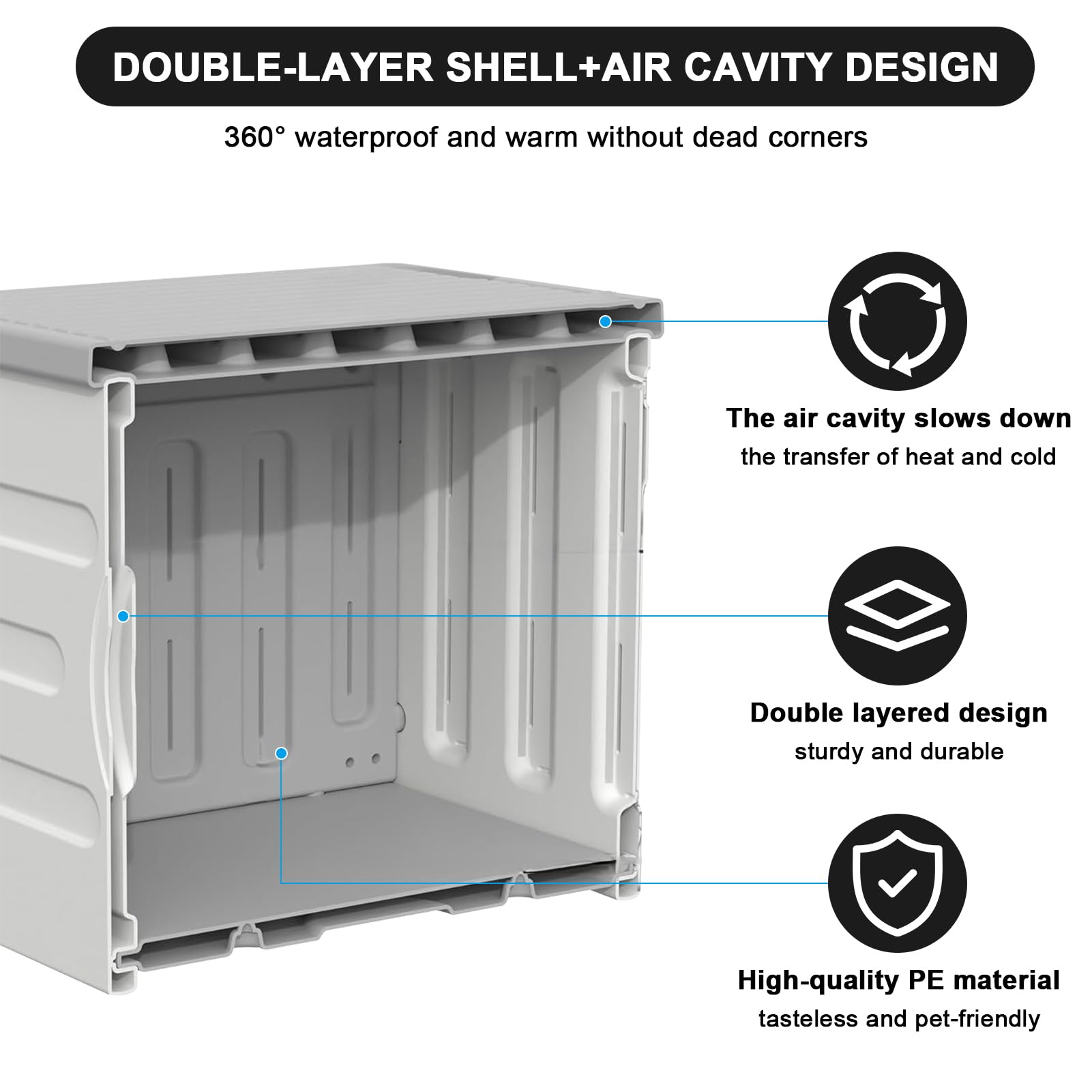 DOUBLE-LAYER SHELL+AIR CAVITY DESIGN

360° waterproof and warm without dead corners

The air cavity slows down
the transfer of heat and cold

Double layered design
sturdy and durable

High-quality PE material
tasteless and pet-friendly