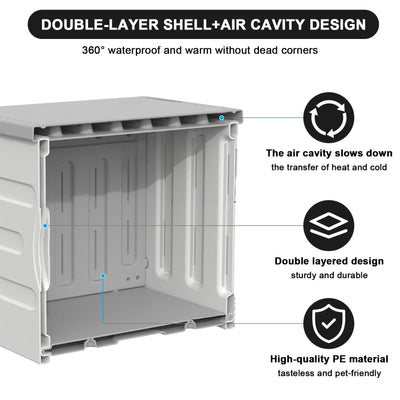 DOUBLE-LAYER SHELL+AIR CAVITY DESIGN

360° waterproof and warm without dead corners

The air cavity slows down
the transfer of heat and cold

Double layered design
sturdy and durable

High-quality PE material
tasteless and pet-friendly