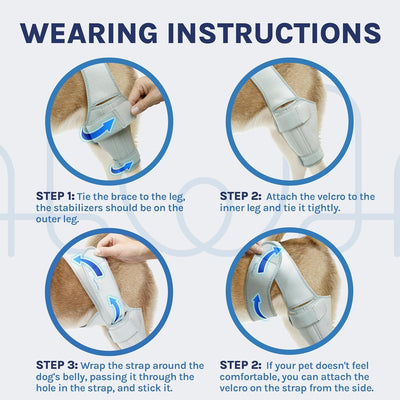 WEARING INSTRUCTIONS

STEP 1: Tie the brace to the leg, the stabilizers should be on the outer leg.

STEP 2: Attach the velcro to the inner leg and tie it tightly.

STEP 3: Wrap the strap around the dog's belly, passing it through the hole in the strap, and stick it.

STEP 2: If your pet doesn't feel comfortable, you can attach the velcro on the strap from the side.