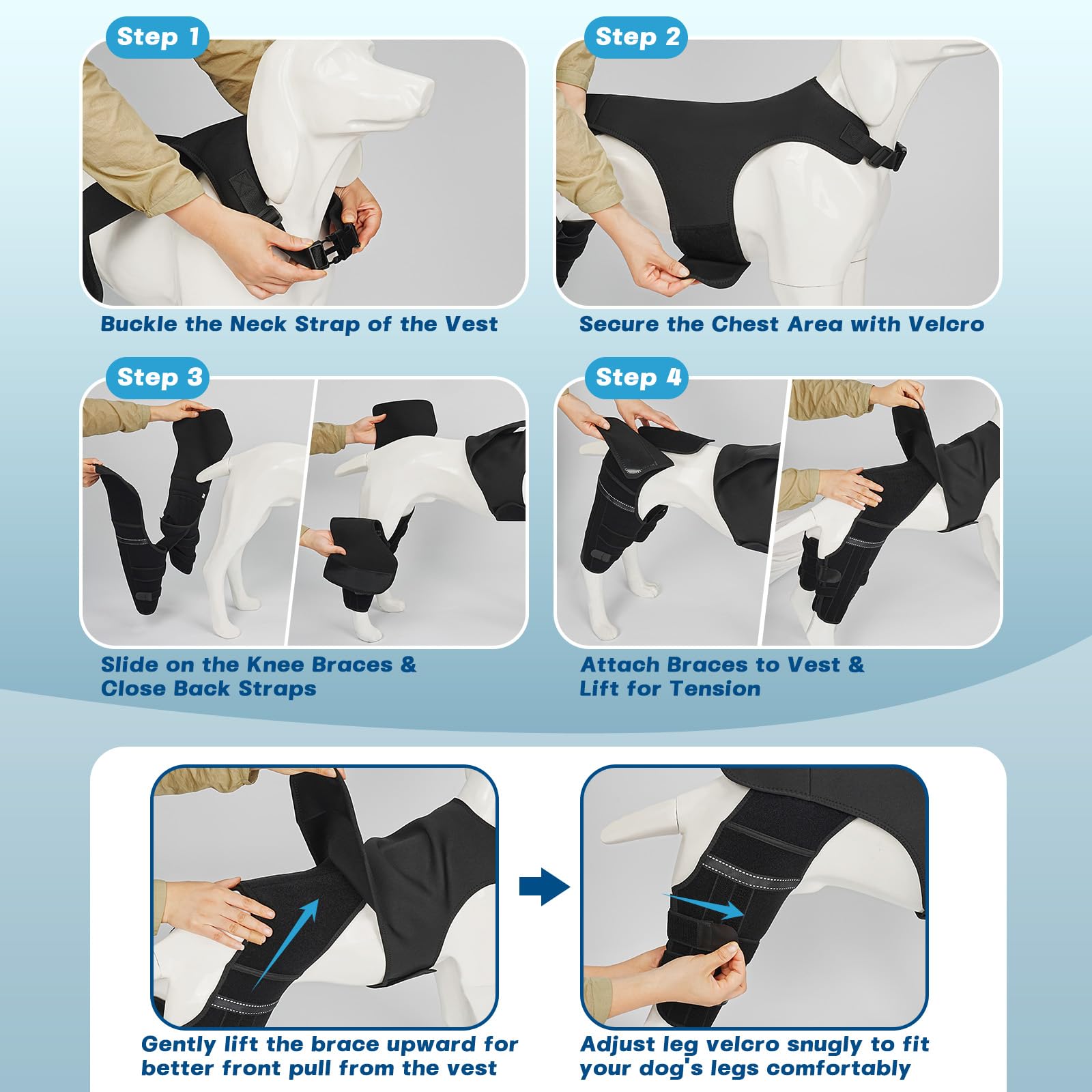 Step 1

Buckle the Neck Strap of the Vest

Step 2

Secure the Chest Area with Velcro

Step 3

Slide on the Knee Braces & Close Back Straps

Step 4

Attach Braces to Vest & Lift for Tension

Gently lift the brace upward for better front pull from the vest

Adjust leg velcro snugly to fit your dog's legs comfortably