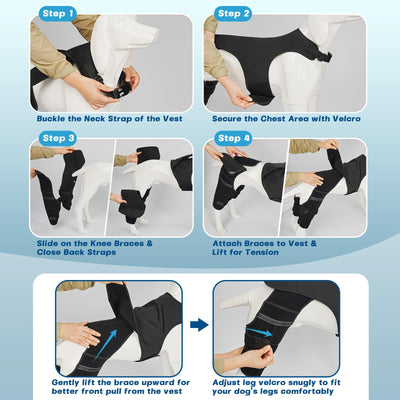 Step 1

Buckle the Neck Strap of the Vest

Step 2

Secure the Chest Area with Velcro

Step 3

Slide on the Knee Braces & Close Back Straps

Step 4

Attach Braces to Vest & Lift for Tension

Gently lift the brace upward for better front pull from the vest

Adjust leg velcro snugly to fit your dog's legs comfortably