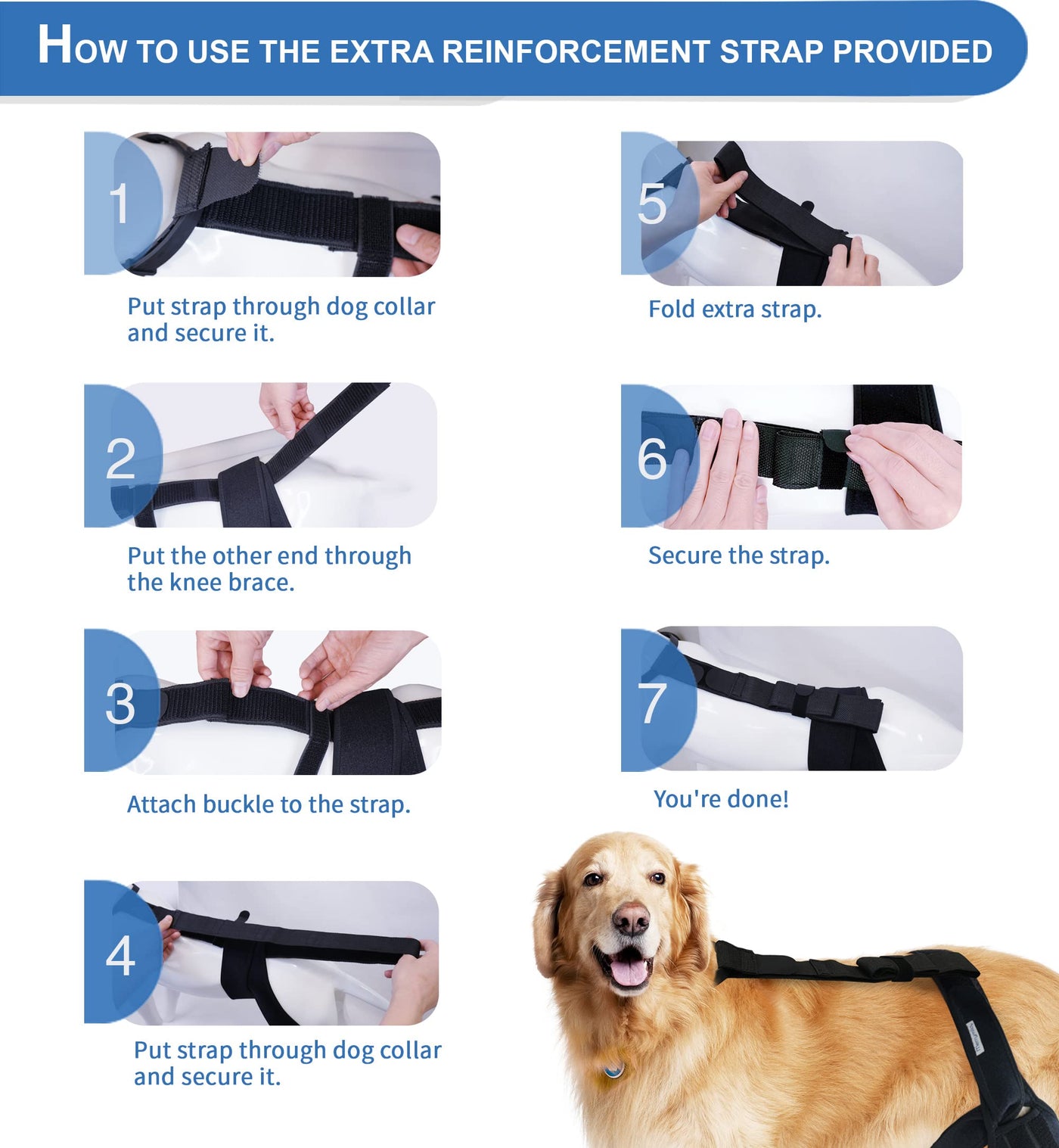 HOW TO USE THE EXTRA REINFORCEMENT STRAP PROVIDED

1
Put strap through dog collar and secure it.

2
Put the other end through the knee brace.

3
Attach buckle to the strap.

4
Put strap through dog collar and secure it.

5
Fold extra strap.

6
Secure the strap.

7
You're done!