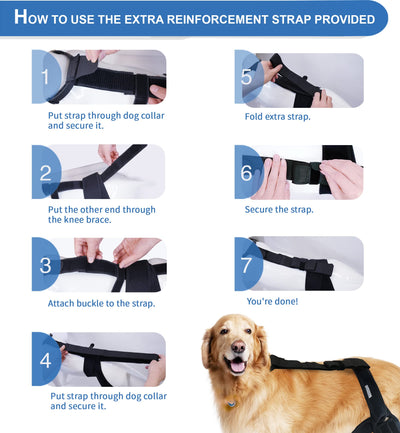 HOW TO USE THE EXTRA REINFORCEMENT STRAP PROVIDED

1

Put strap through dog collar and secure it.

2

Put the other end through the knee brace.

3

Attach buckle to the strap.

4

Put strap through dog collar and secure it.

5

Fold extra strap.

6

Secure the strap.

7

You're done!